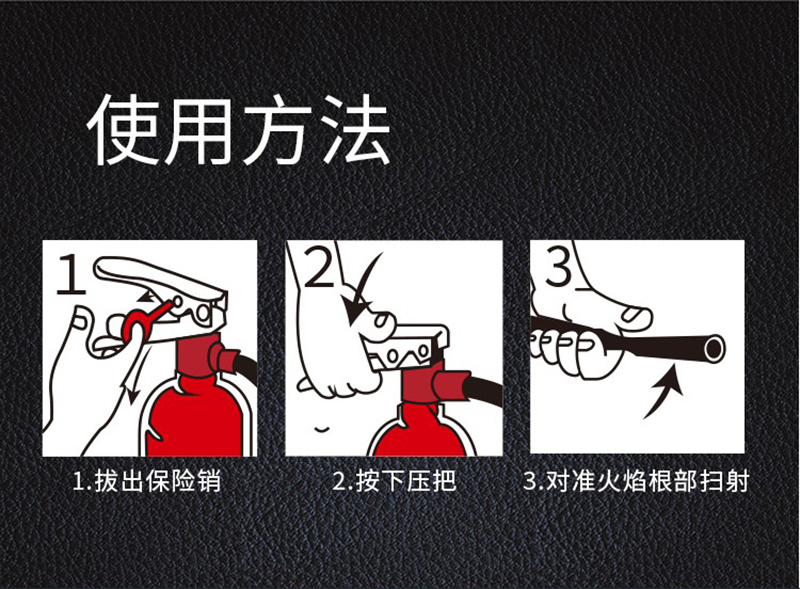 使用方法

1

2

3

1.拔出保险销

2.按下压把

3.对准火焰根部扫射